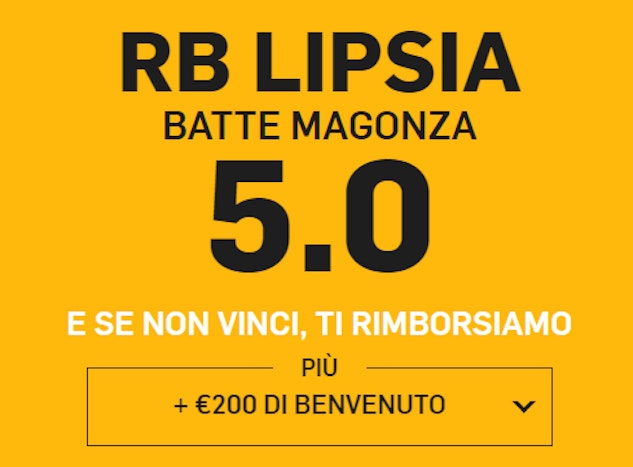 RB LIPSIA
BATTE MAGONZA
5.0

E SE NON VINCI, TI RIMBORSIAMO

PIÙ
+ €200 DI BENVENUTO